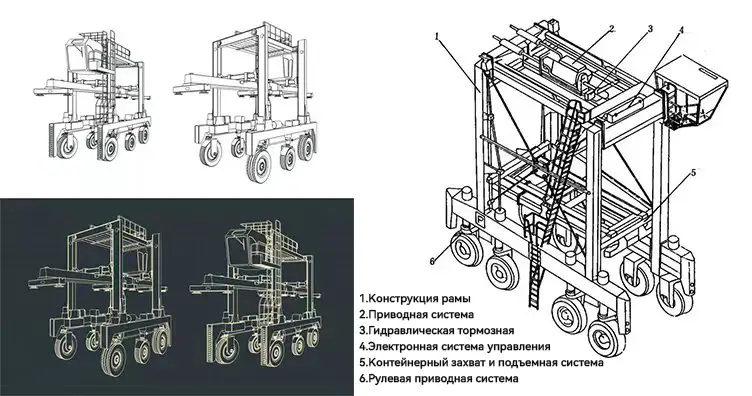 1
2
3
4
5
6

1.Конструкция рамы
2.Приводная система
3.Гидравлическая тормозная
4.Электронная система управления
5.Контейнерный захват и подъемная система
6.Рулевая приводная система