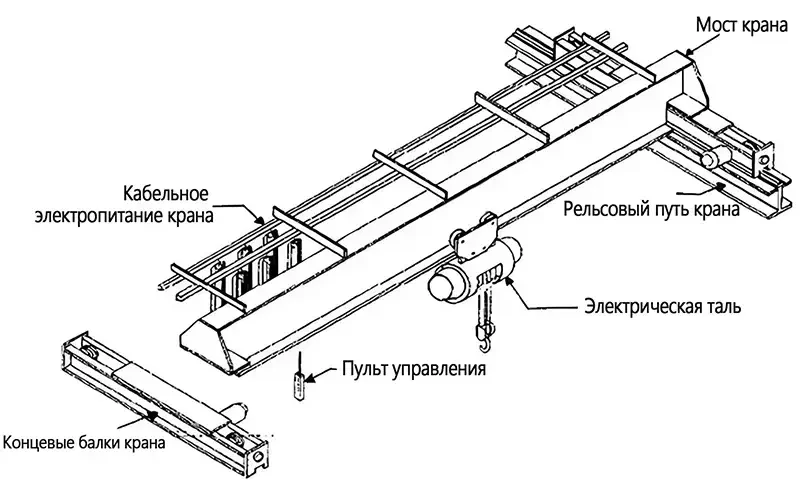 Мост крана

Кабельное электропитание крана

Рельсовый путь крана

Электрическая таль

Пульт управления

Концевые балки крана